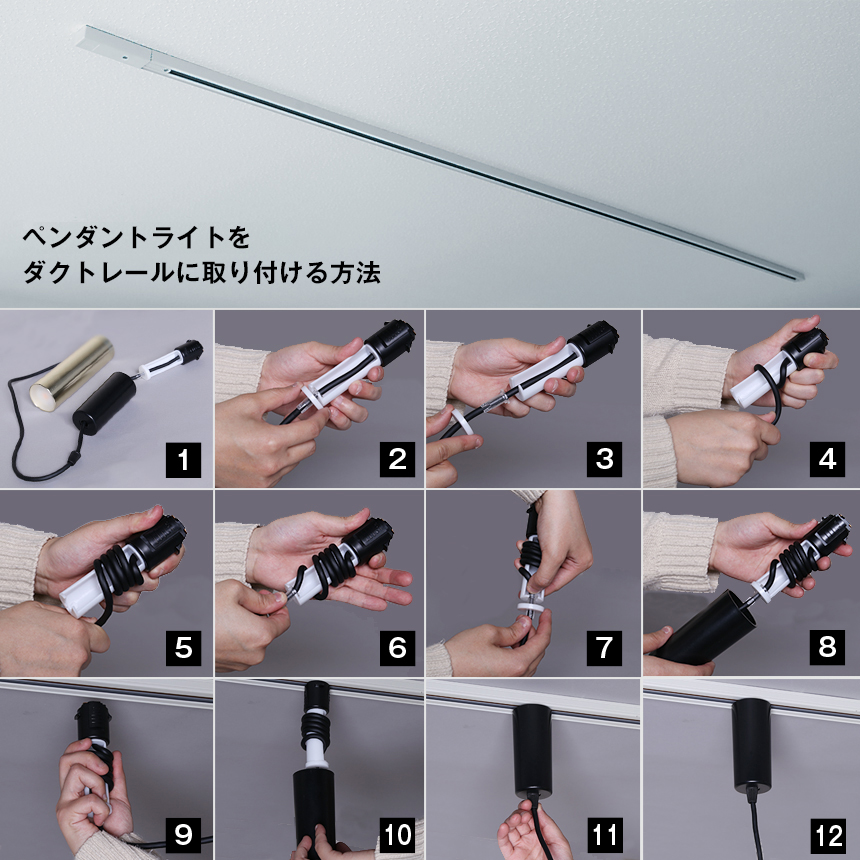 ペンダントライトを
ダクトレールに取り付ける方法

1
2
3
4
5
6
7
8
9
10
11
12