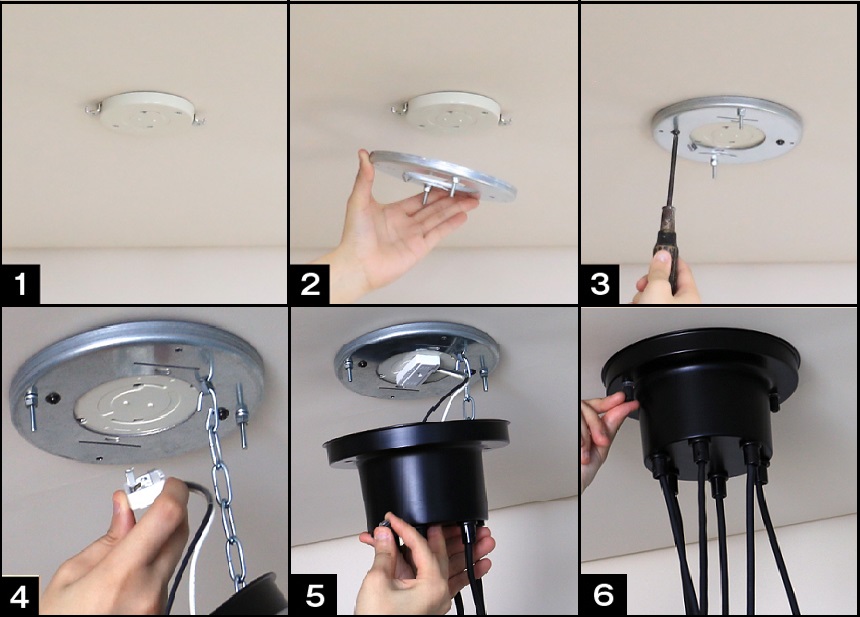 1

2

3

4

5

6