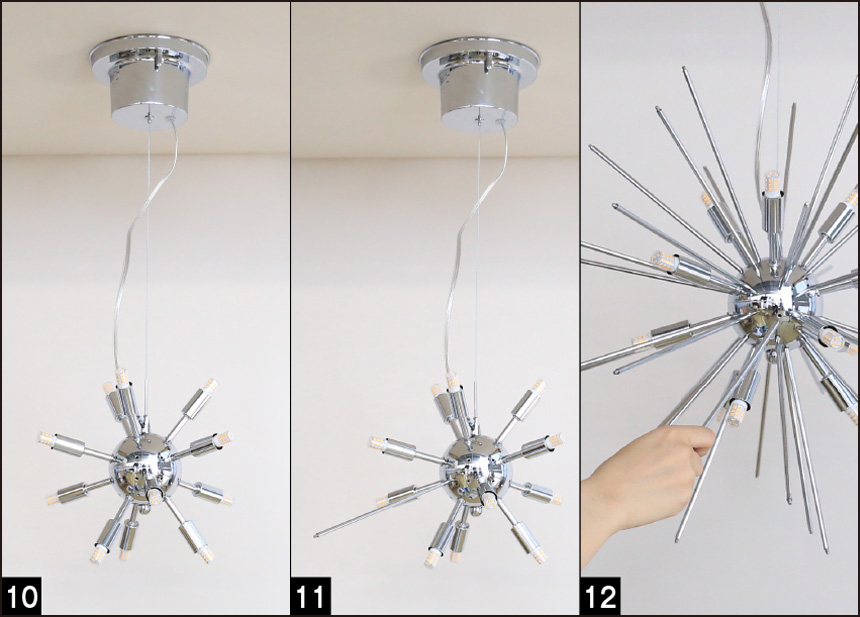 10

11

12