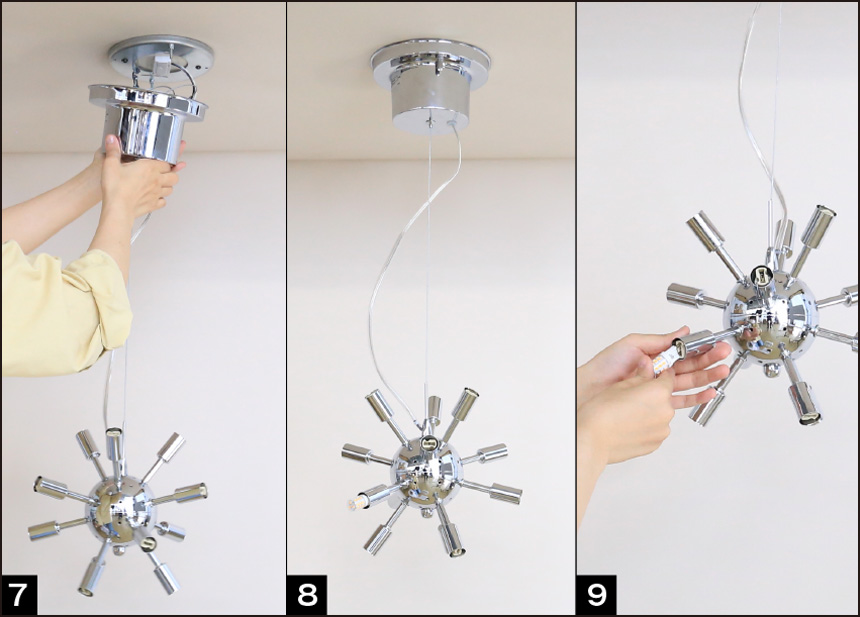 7

8

9