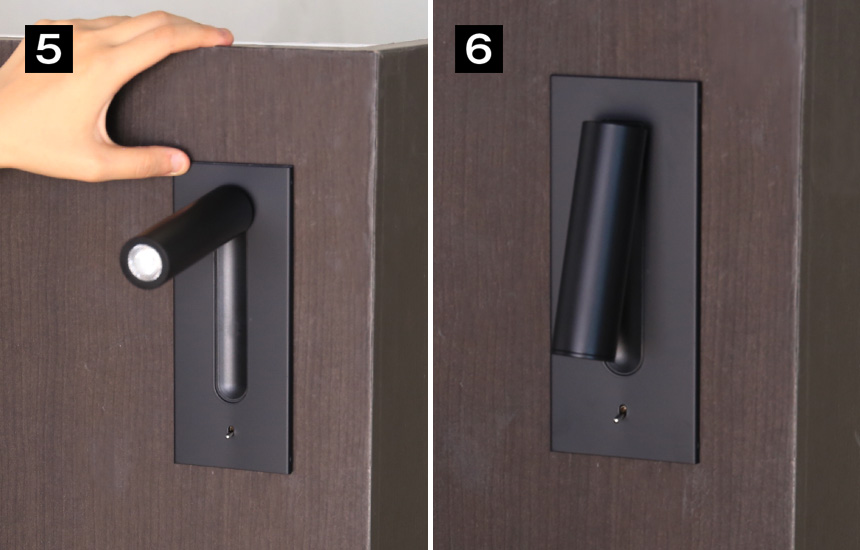 5

6