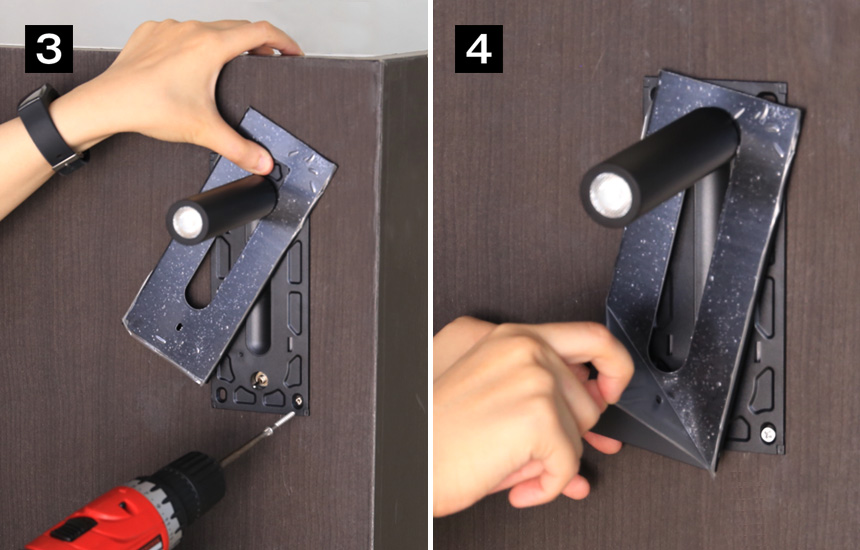 3

4