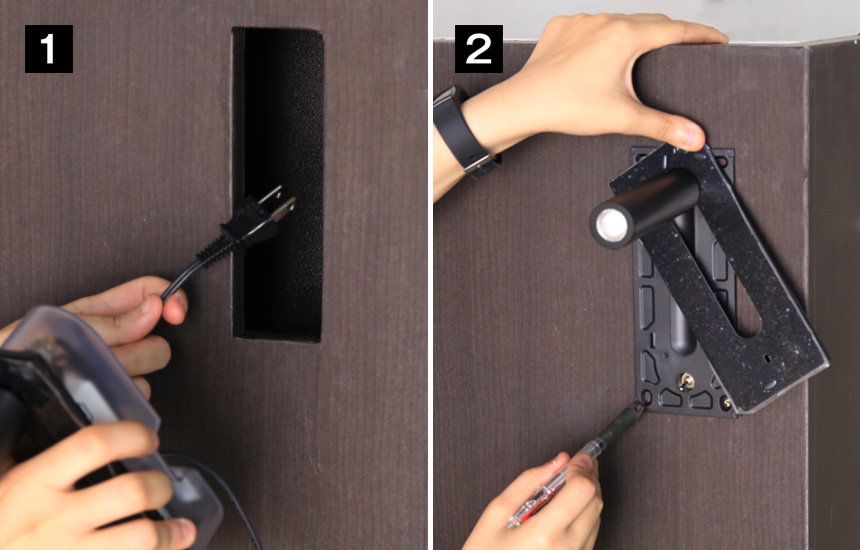 1

2