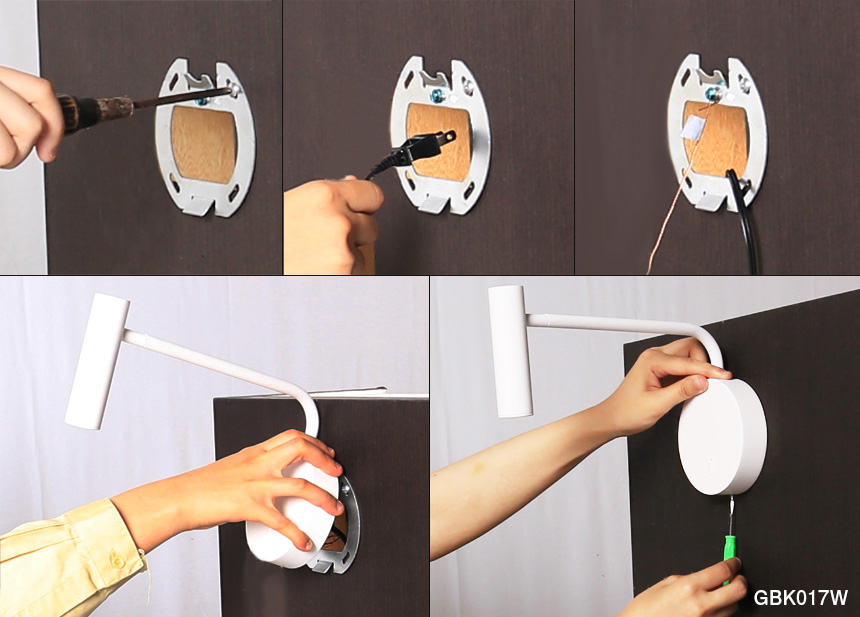 GBK017W