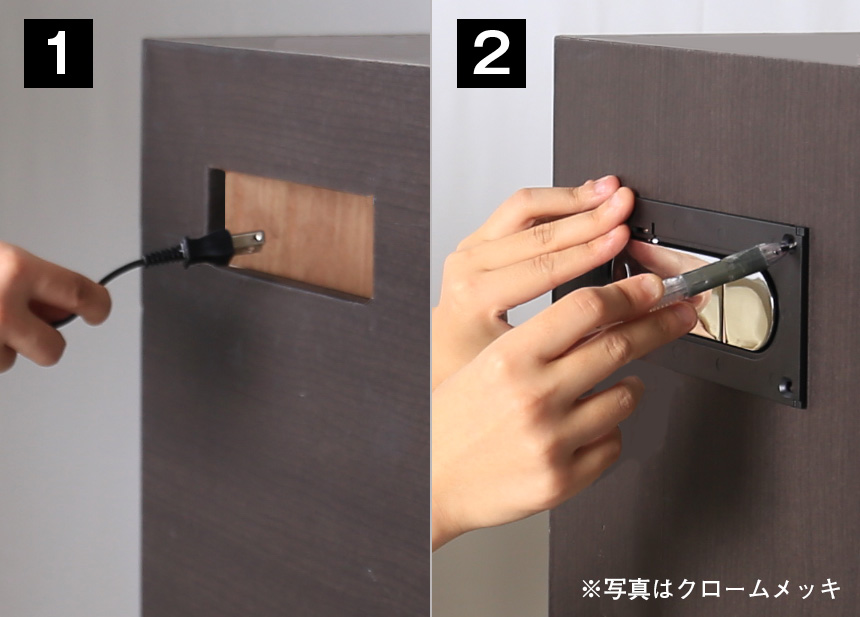 1

2

※写真はクロームメッキ